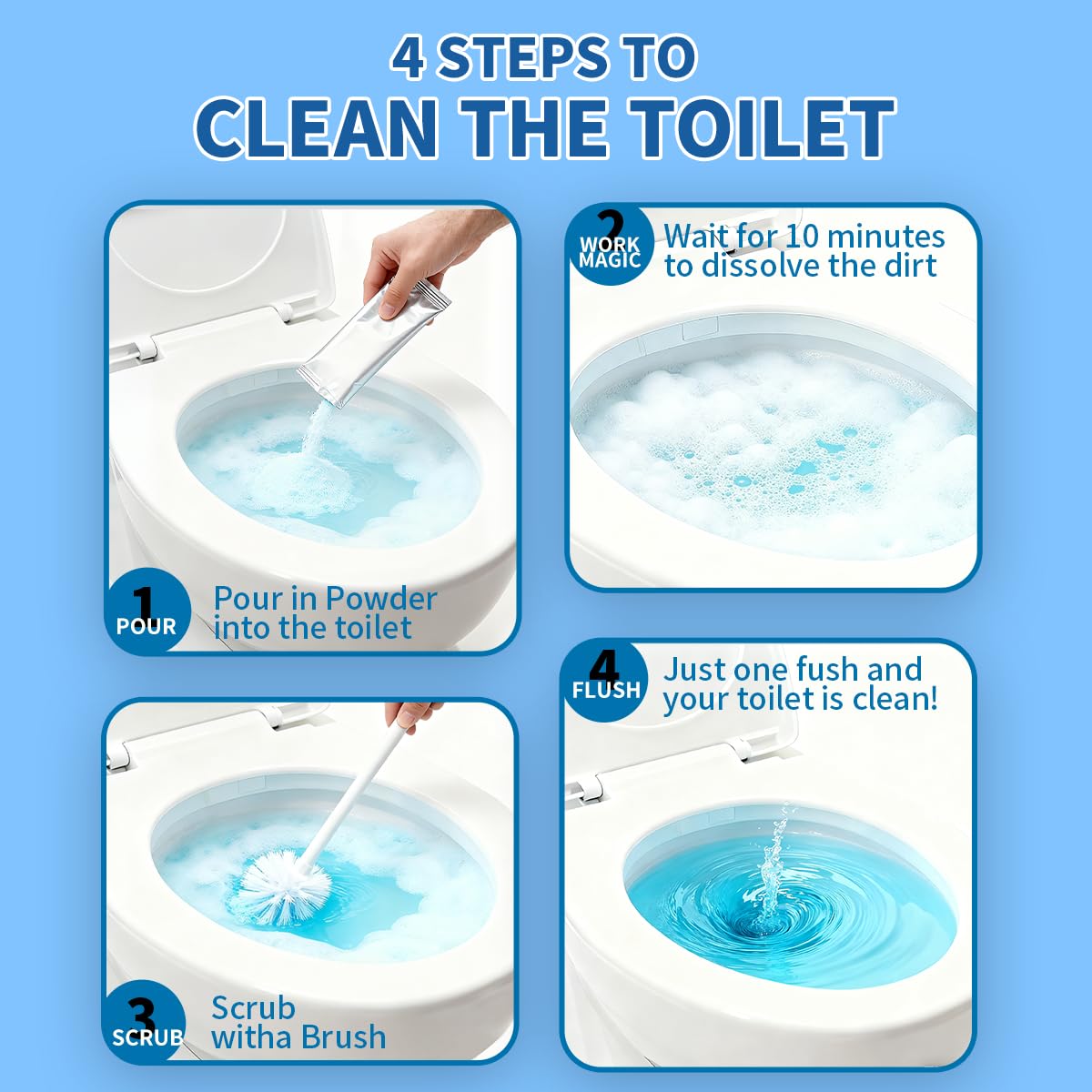 4 STEPS TO
CLEAN THE TOILET

1
POUR
Pour in Powder into the toilet

2
WORK MAGIC
Wait for 10 minutes to dissolve the dirt

3
SCRUB
Scrub witha Brush

4
FLUSH
Just one fush and your toilet is clean!