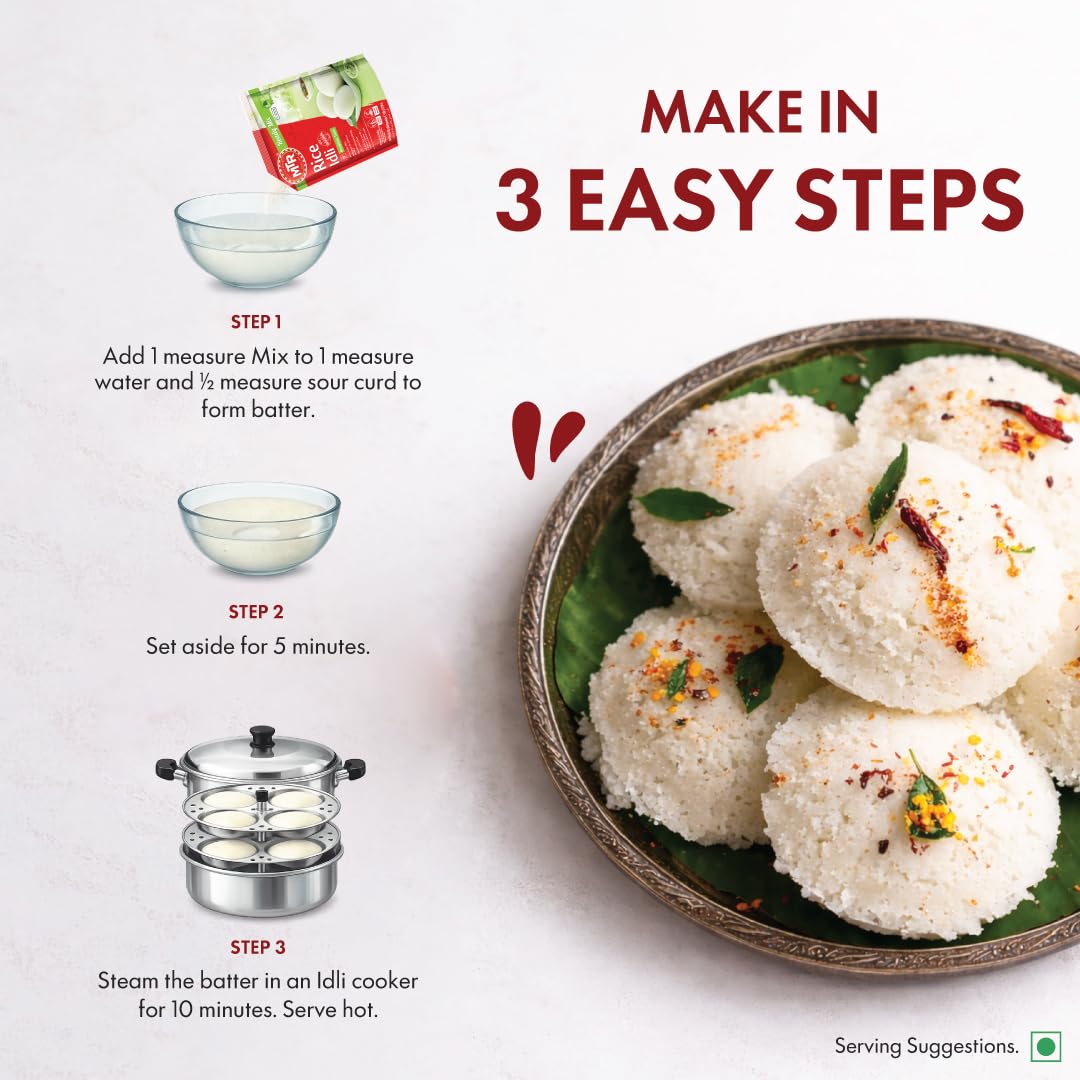 MTR
Rice Idli

MAKE IN
3 EASY STEPS

STEP 1
Add 1 measure Mix to 1 measure water and ½ measure sour curd to form batter.

STEP 2
Set aside for 5 minutes.

STEP 3
Steam the batter in an Idli cooker for 10 minutes. Serve hot.

Serving Suggestions.