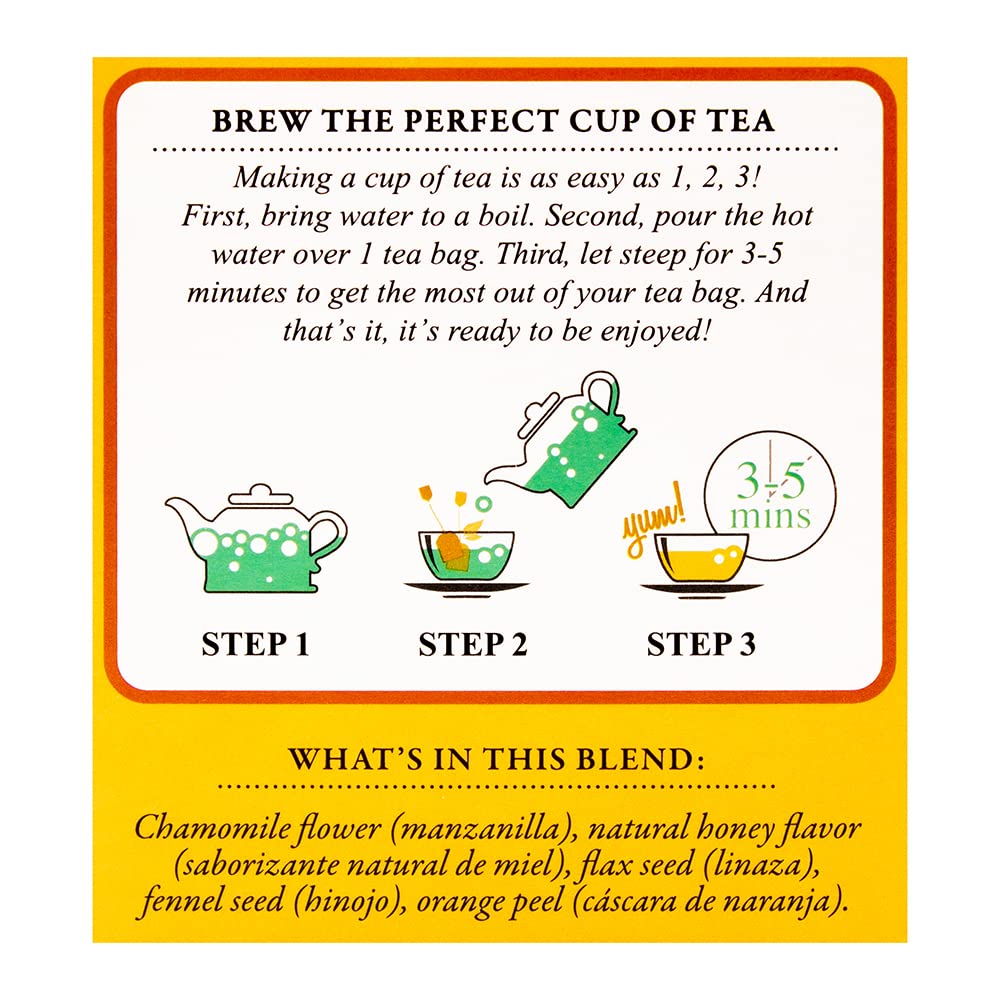 BREW THE PERFECT CUP OF TEA

Making a cup of tea is as easy as 1, 2, 3! First, bring water to a boil. Second, pour the hot water over 1 tea bag. Third, let steep for 3-5 minutes to get the most out of your tea bag. And that's it, it's ready to be enjoyed!

yum!

3-5 mins

STEP 1

STEP 2

STEP 3

WHAT'S IN THIS BLEND:

Chamomile flower (manzanilla), natural honey flavor (saborizante natural de miel), flax seed (linaza), fennel seed (hinojo), orange peel (cáscara de naranja).