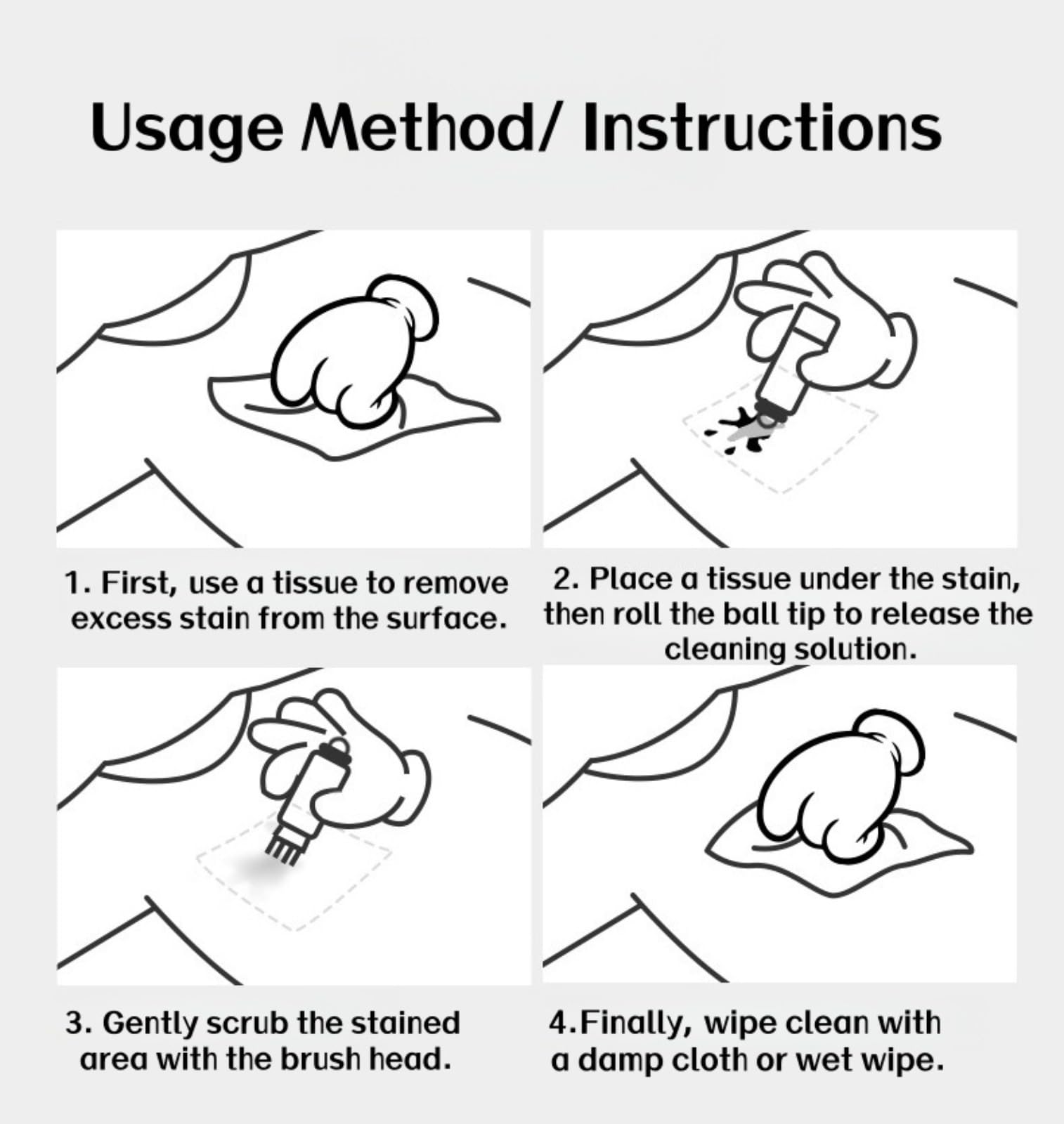 Usage Method/ Instructions

1. First, use a tissue to remove excess stain from the surface.

2. Place a tissue under the stain, then roll the ball tip to release the cleaning solution.

3. Gently scrub the stained area with the brush head.

4.Finally, wipe clean with a damp cloth or wet wipe.