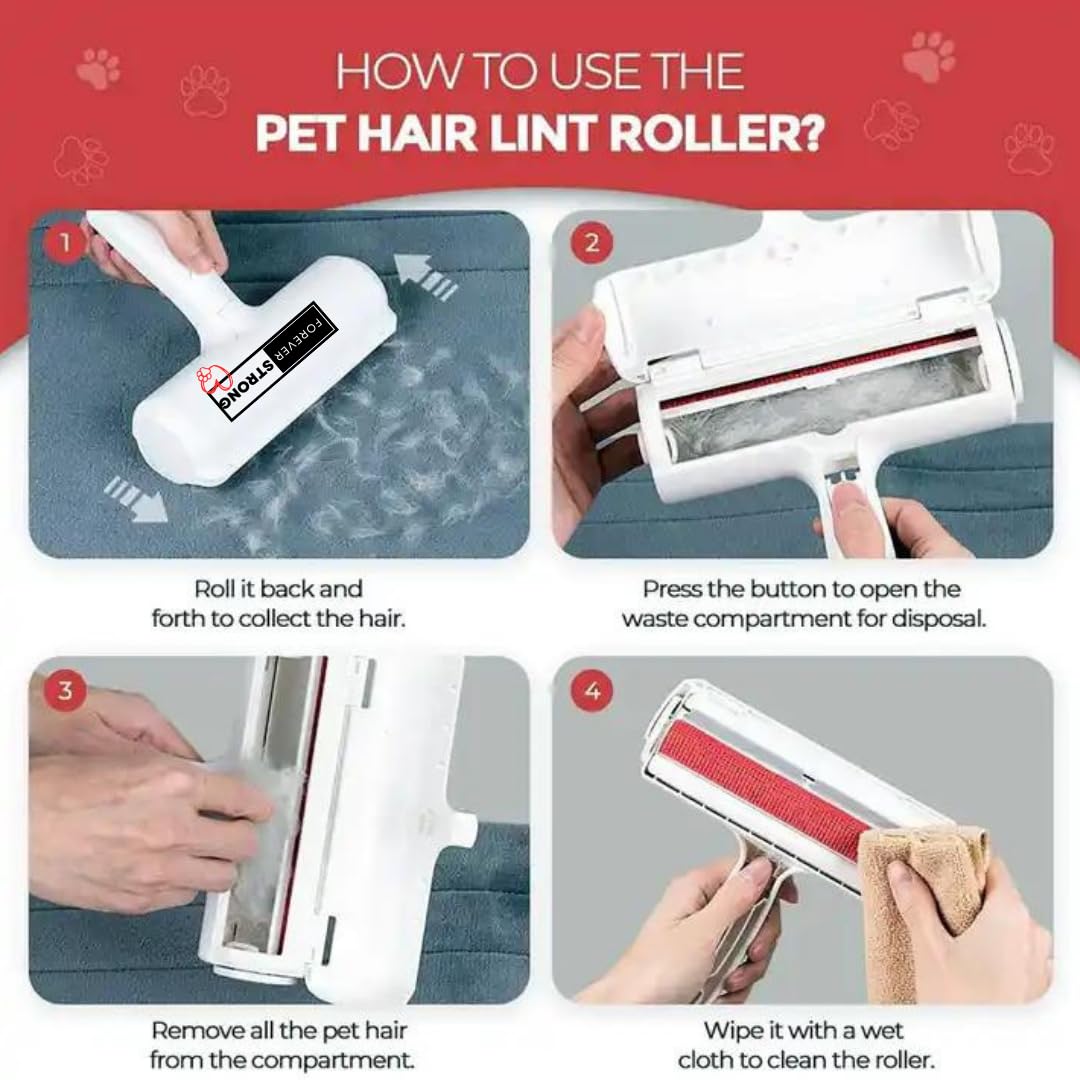 HOW TO USE THE
PET HAIR LINT ROLLER?

1

FOREVER STRONG

Roll it back and forth to collect the hair.

2

Press the button to open the waste compartment for disposal.

3

Remove all the pet hair from the compartment.

4

Wipe it with a wet cloth to clean the roller.