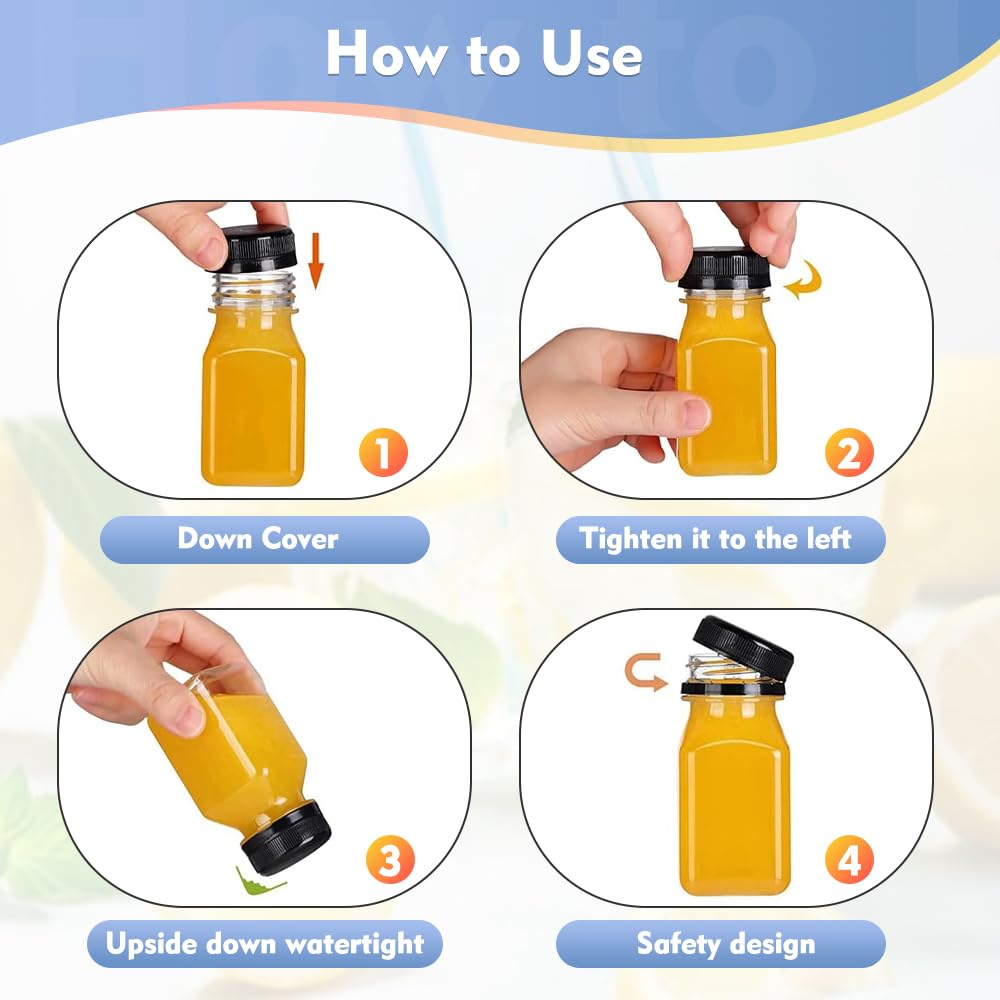 How to Use

1

Down Cover

2

Tighten it to the left

3

Upside down watertight

4

Safety design