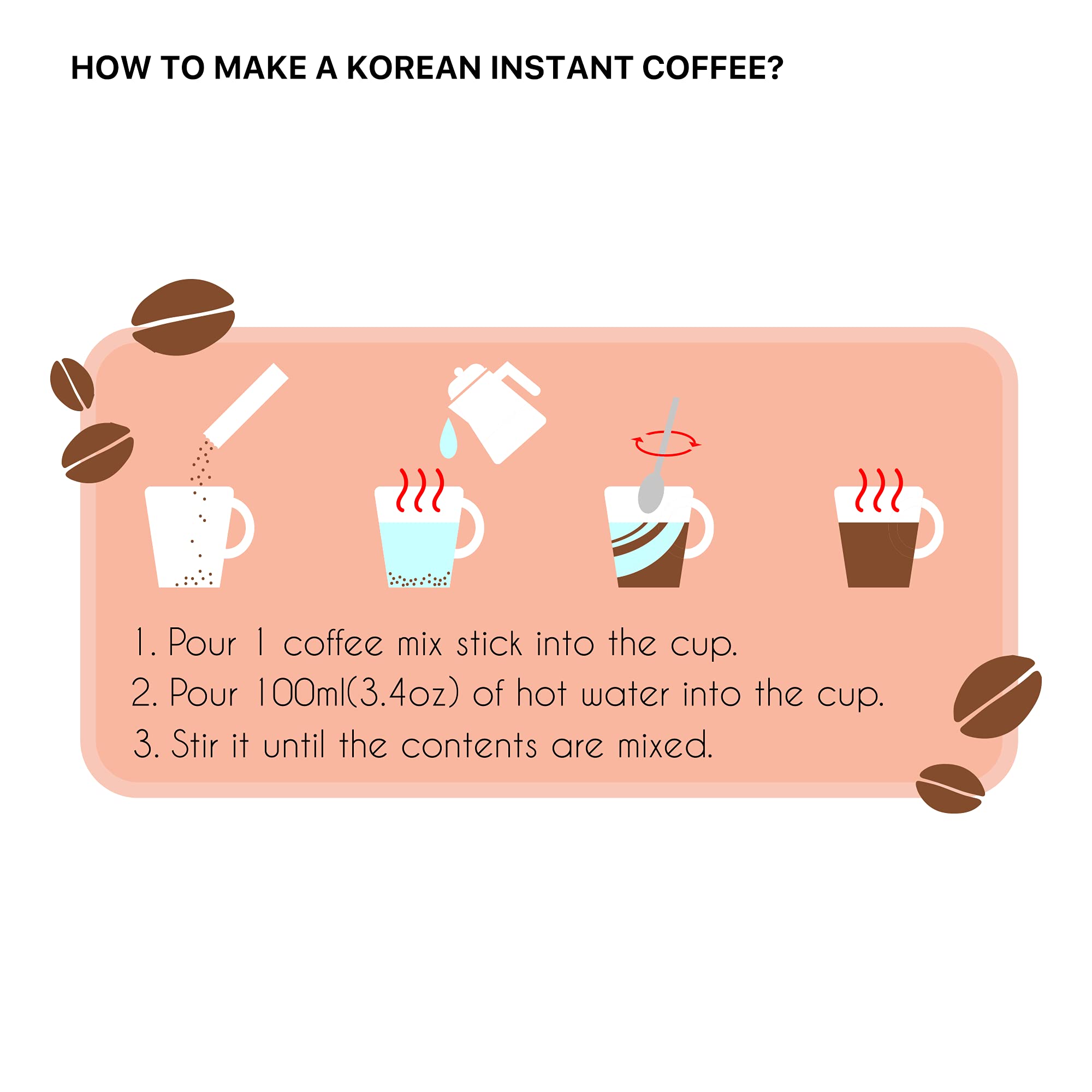 HOW TO MAKE A KOREAN INSTANT COFFEE?

1. Pour 1 coffee mix stick into the cup.
2. Pour 100ml(3.4oz) of hot water into the cup.
3. Stir it until the contents are mixed.