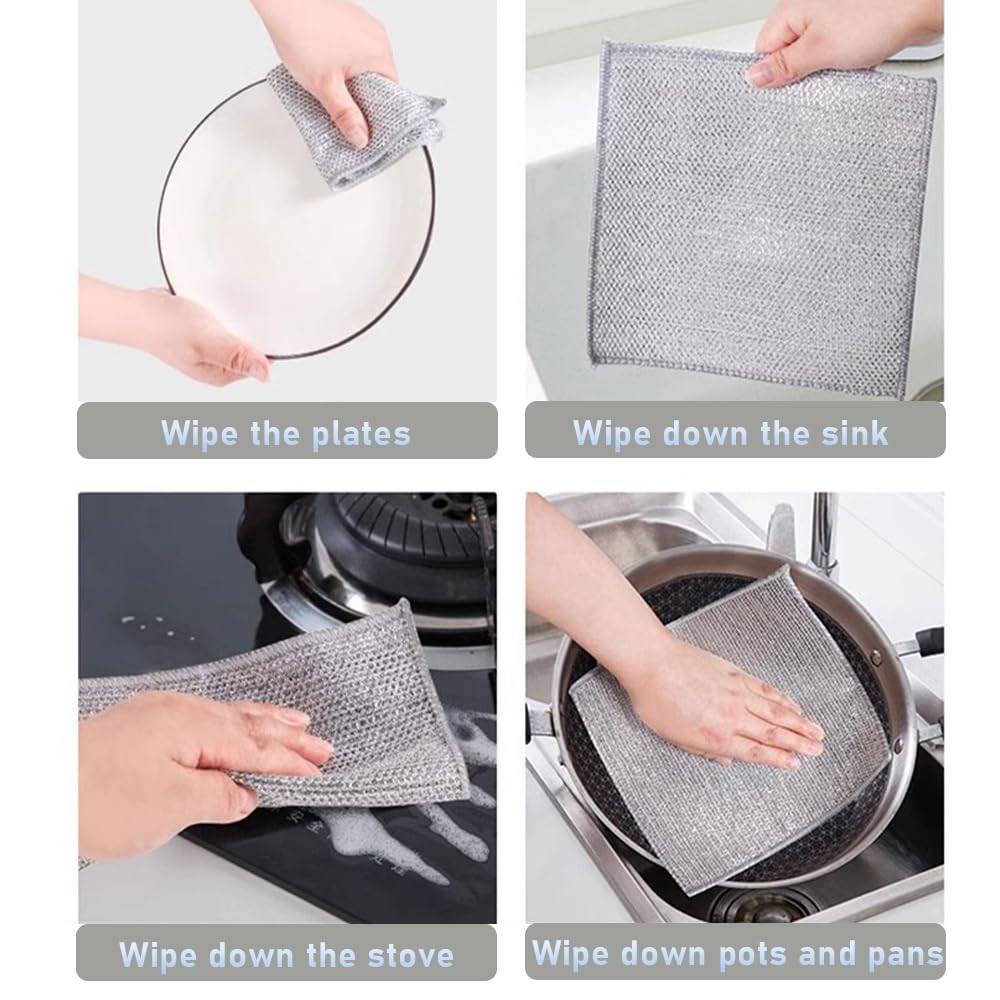 Wipe the plates

Wipe down the sink

Wipe down the stove

Wipe down pots and pans