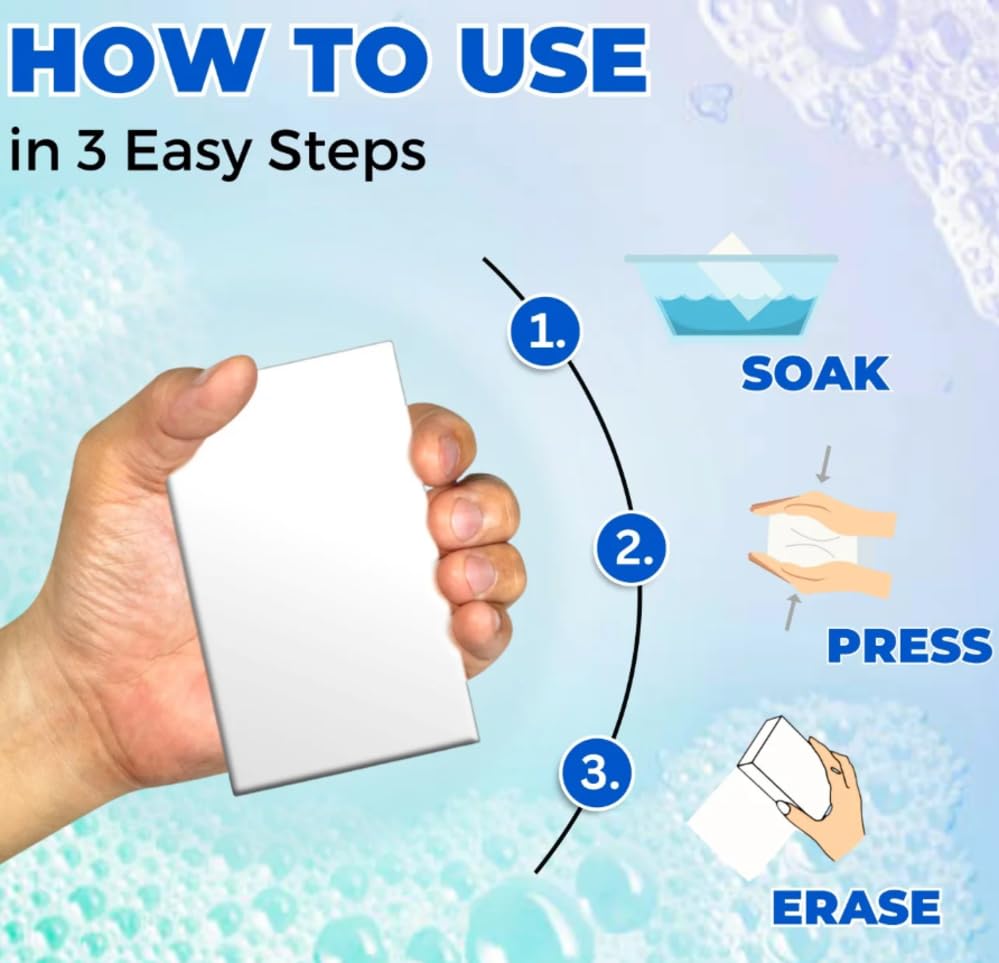 HOW TO USE
in 3 Easy Steps

1.
SOAK

2.
PRESS

3.
ERASE