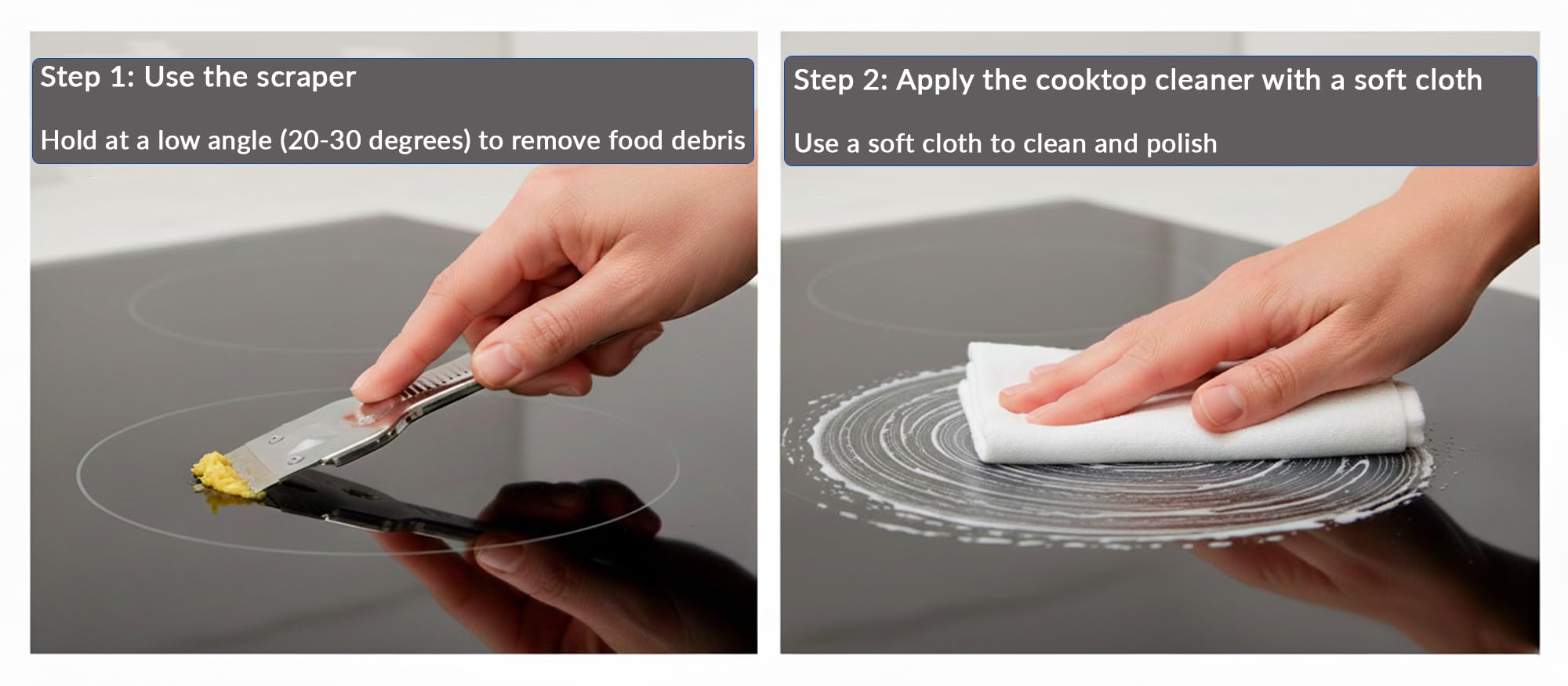 Step 1: Use the scraper

Hold at a low angle (20-30 degrees) to remove food debris

Step 2: Apply the cooktop cleaner with a soft cloth

Use a soft cloth to clean and polish