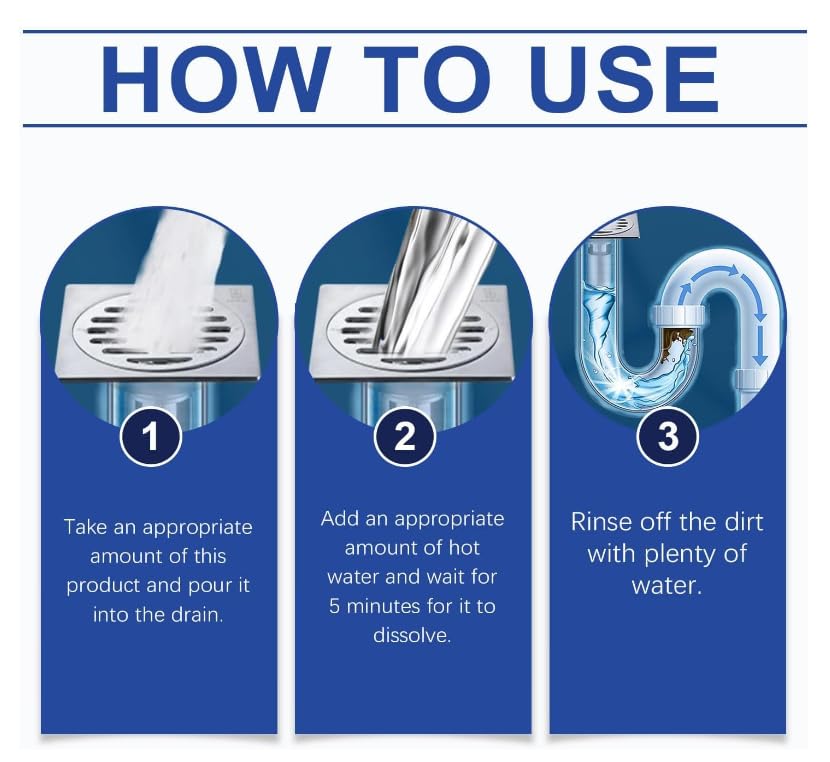 HOW TO USE

1

Take an appropriate amount of this product and pour it into the drain.

2

Add an appropriate amount of hot water and wait for 5 minutes for it to dissolve.

3

Rinse off the dirt with plenty of water.