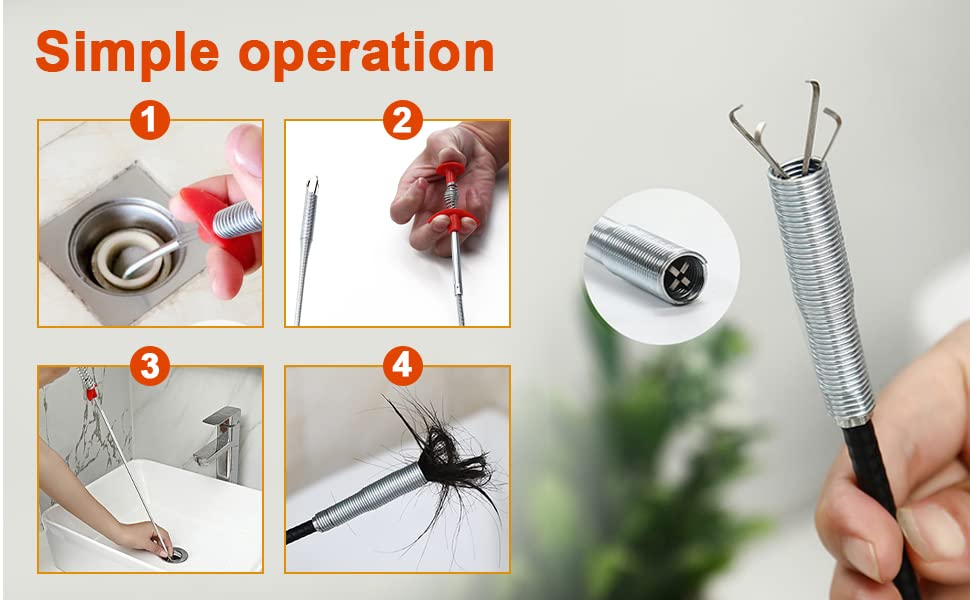 Simple operation

1

2

3

4